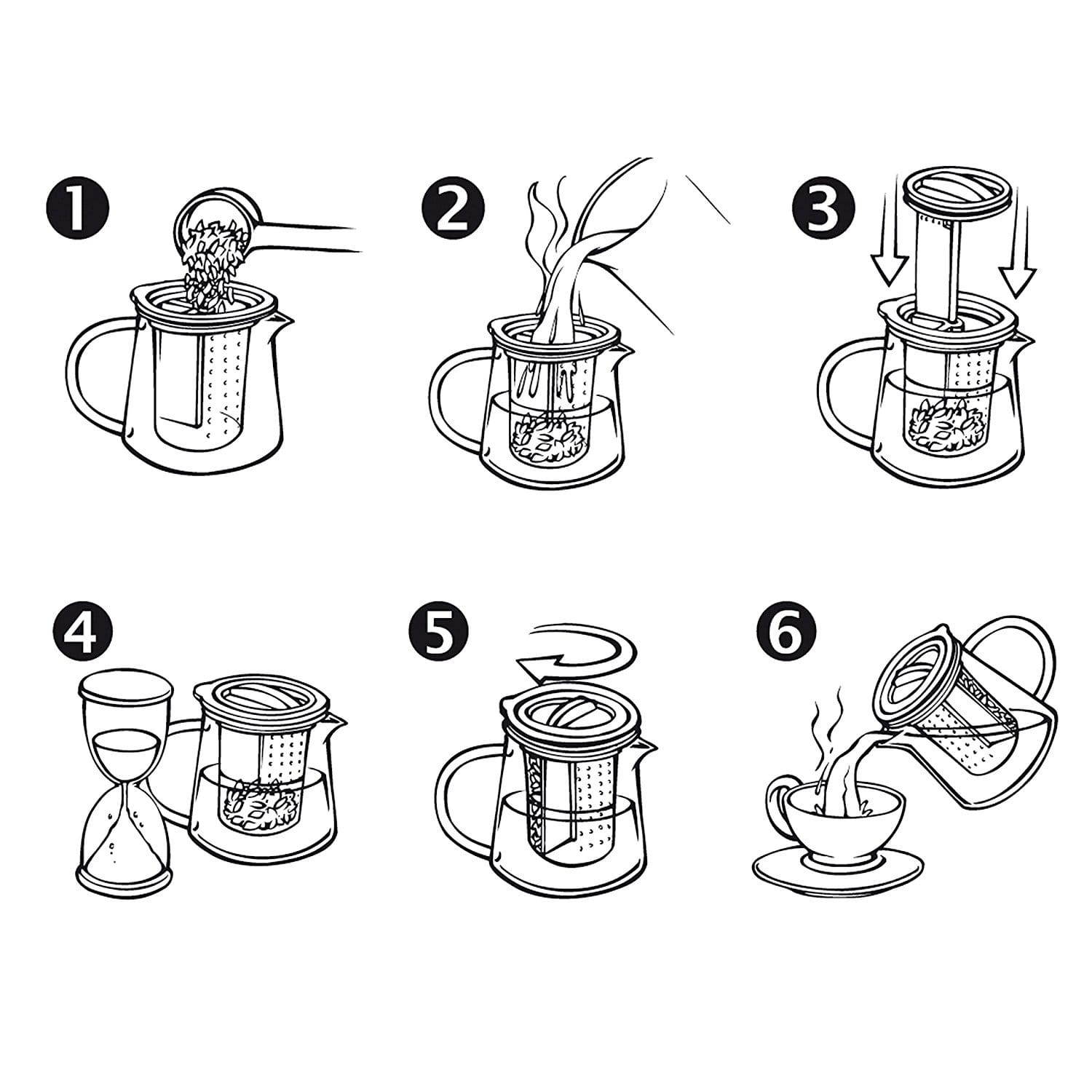 1

2

3

4

5

6