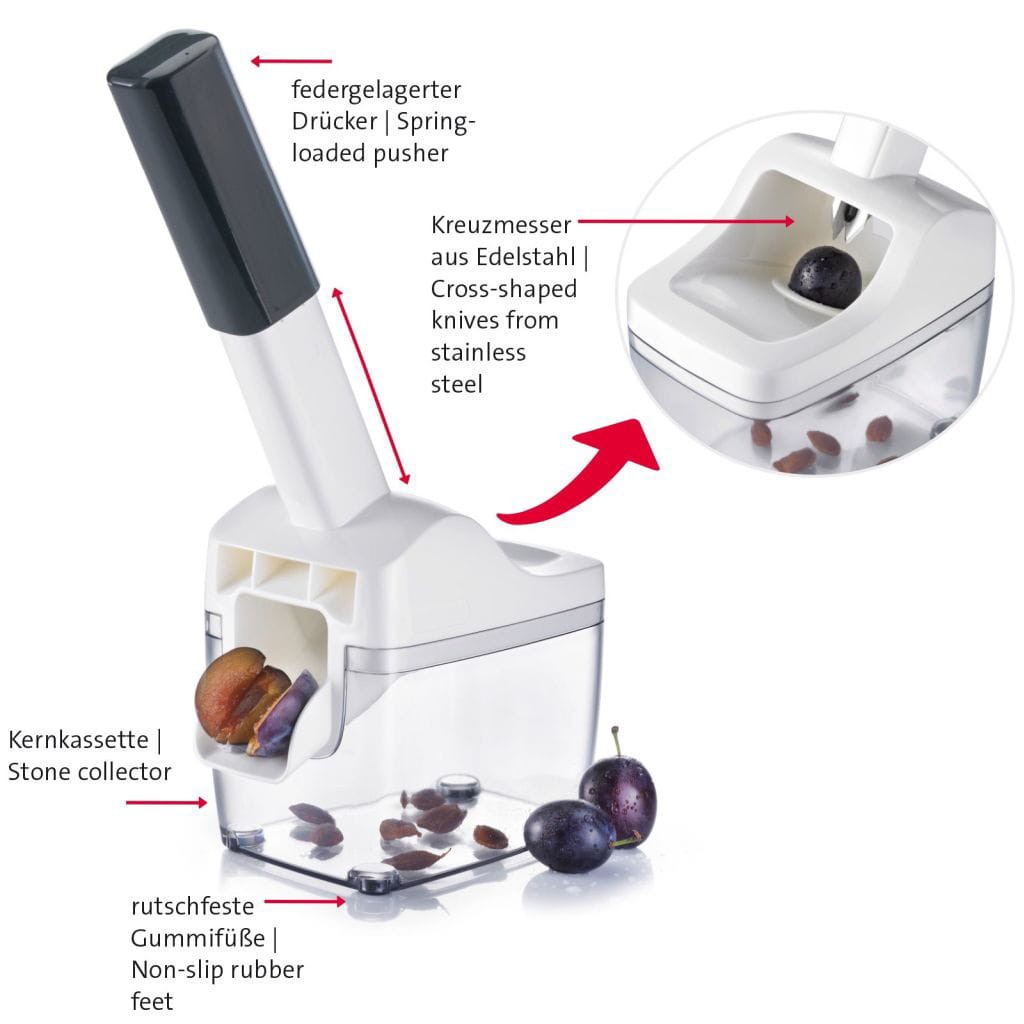 federgelagerter Drücker | Spring-loaded pusher

Kreuzmesser aus Edelstahl | Cross-shaped knives from stainless steel

Kernkassette | Stone collector

rutschfeste Gummifüße | Non-slip rubber feet